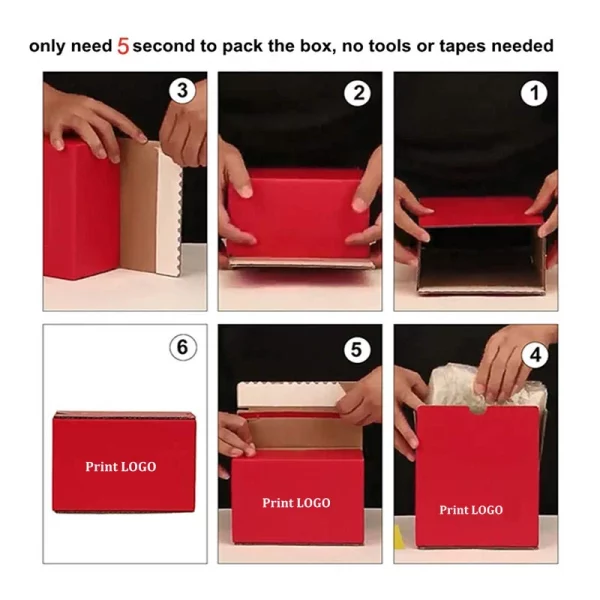 only need 5 second to pack the box, no tools or tapes needed

3

2

1

6

Print LOGO

5

Print LOGO

4

Print LOGO