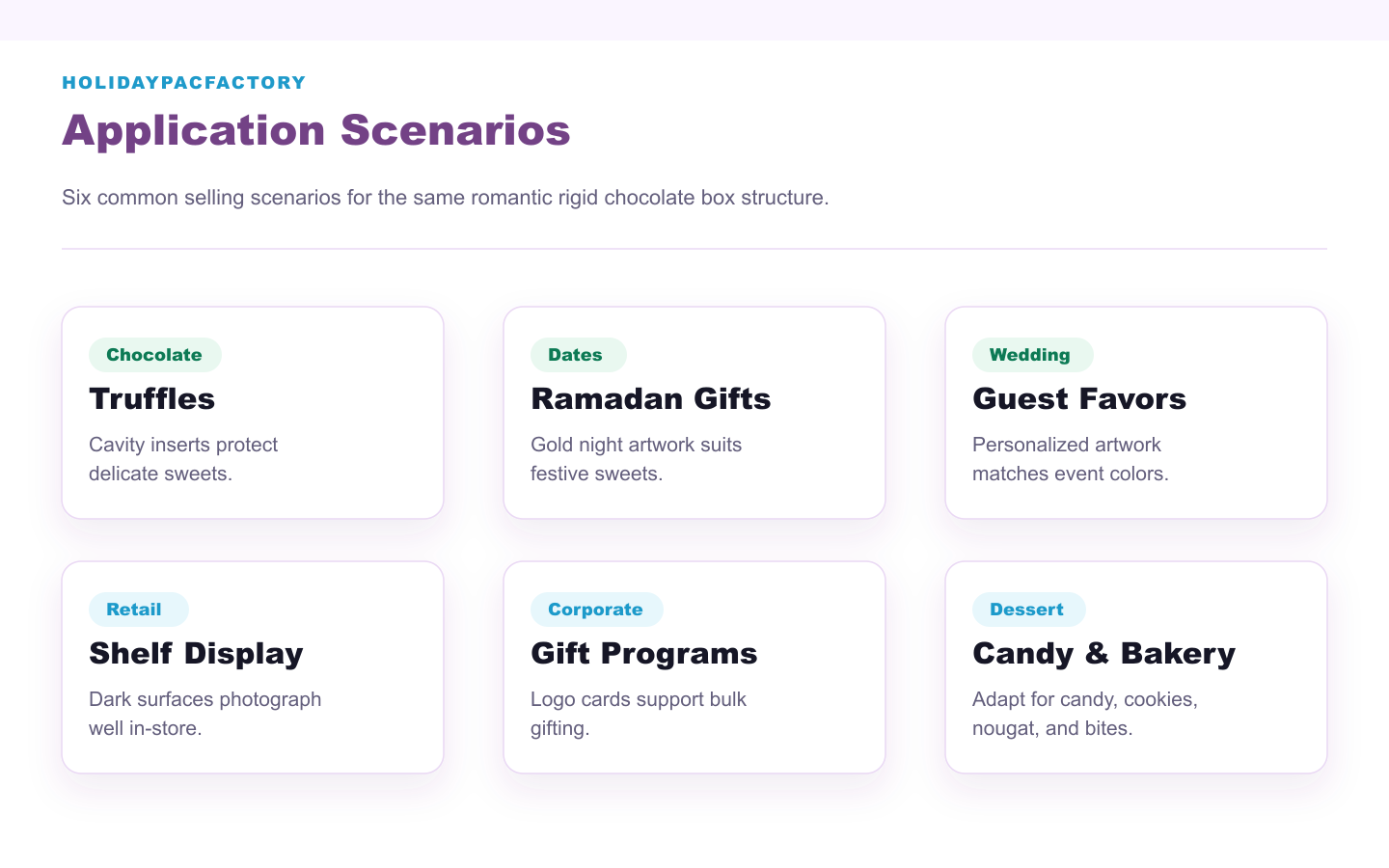 HOLIDAYPACFACTORY

Application Scenarios

Six common selling scenarios for the same romantic rigid chocolate box structure.

Chocolate

Truffles

Cavity inserts protect delicate sweets.

Dates

Ramadan Gifts

Gold night artwork suits festive sweets.

Wedding

Guest Favors

Personalized artwork matches event colors.

Retail

Shelf Display

Dark surfaces photograph well in-store.

Corporate

Gift Programs

Logo cards support bulk gifting.

Dessert

Candy & Bakery

Adapt for candy, cookies, nougat, and bites.